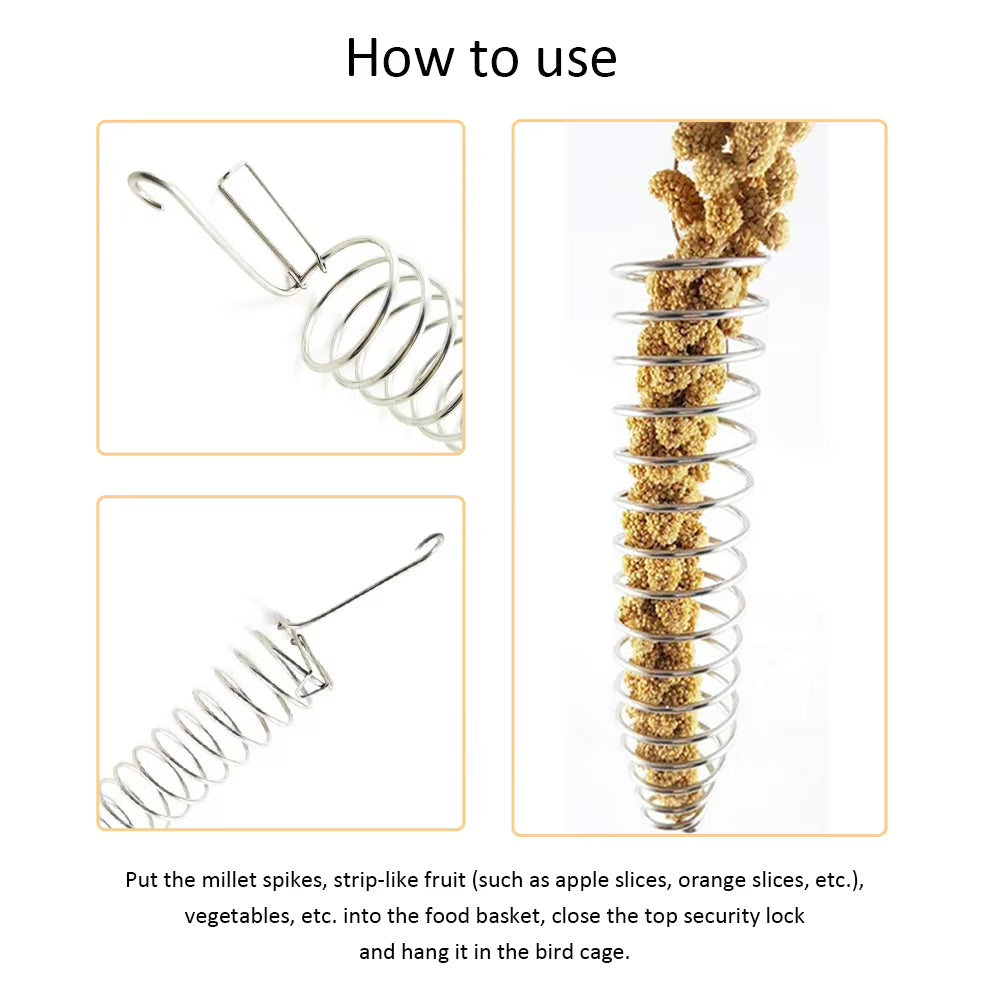 How to use

Put the millet spikes, strip-like fruit (such as apple slices, orange slices, etc.), vegetables, etc. into the food basket, close the top security lock and hang it in the bird cage.